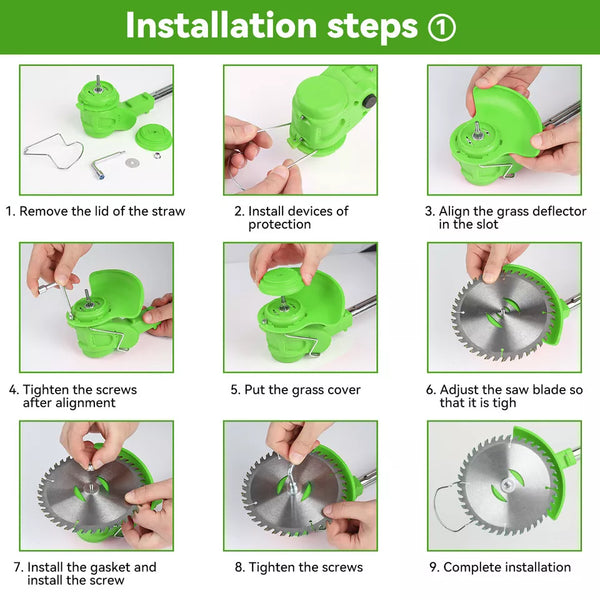 Installation steps ①

1. Remove the lid of the straw

2. Install devices of protection

3. Align the grass deflector in the slot

4. Tighten the screws after alignment

5. Put the grass cover

6. Adjust the saw blade so that it is tigh

7. Install the gasket and install the screw

8. Tighten the screws

9. Complete installation