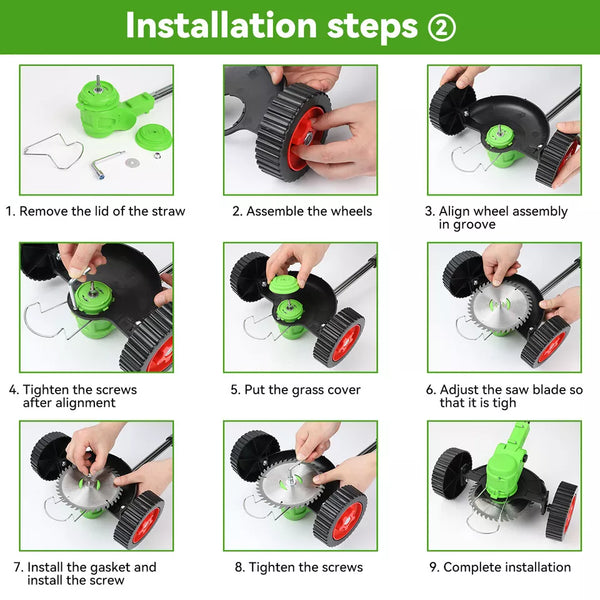 Installation steps ②

1. Remove the lid of the straw

2. Assemble the wheels

3. Align wheel assembly in groove

4. Tighten the screws after alignment

5. Put the grass cover

6. Adjust the saw blade so that it is tigh

7. Install the gasket and install the screw

8. Tighten the screws

9. Complete installation